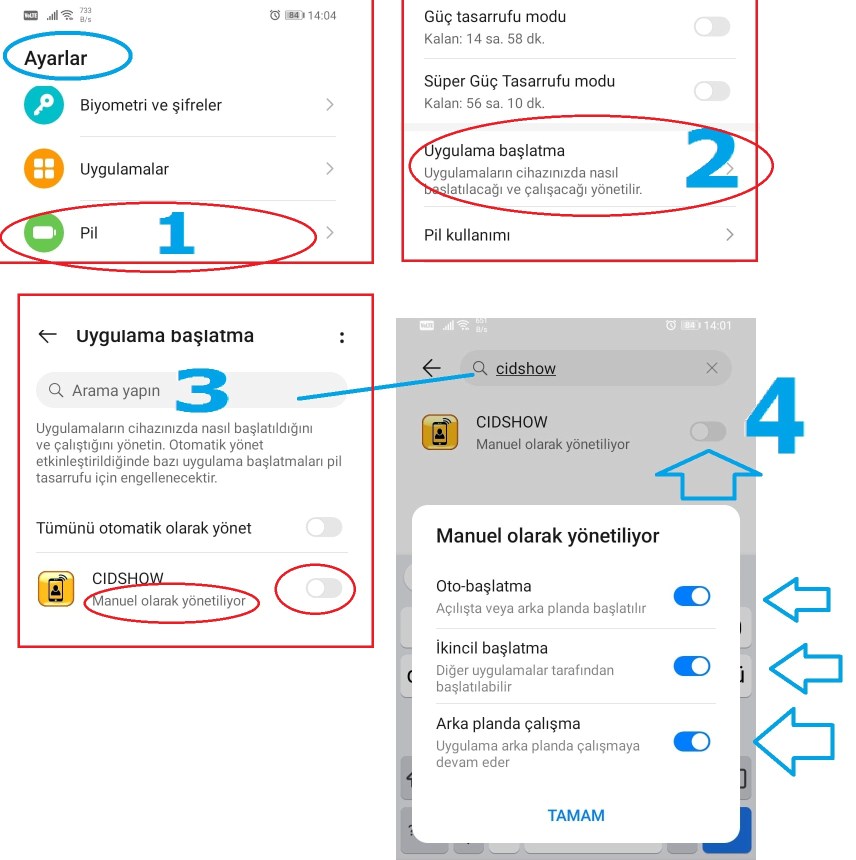 733 B/s 84 14:04

Ayarlar

Biyometri ve şifreler

Uygulamalar

Pil

1

Güç tasarrufu modu
Kalan: 14 sa. 58 dk.

Süper Güç Tasarrufu modu
Kalan: 56 sa. 10 dk.

Uygulama başlatma
Uygulamaların cihazınızda nasıl başlatılacağı ve çalışacağı yönetilir.

2

Pil kullanımı

Uygulama başlatma

Arama yapın

3

Uygulamaların cihazınızda nasıl başlatıldığını ve çalıştığını yönetin. Otomatik yönet etkinleştirildiğinde bazı uygulama başlatmaları pil tasarrufu için engellenecektir.

Tümünü otomatik olarak yönet

CIDSHOW
Manuel olarak yönetiliyor

651 B/s 84 14:01

cidshow

CIDSHOW
Manuel olarak yönetiliyor

4

Manuel olarak yönetiliyor

Oto-başlatma
Açılışta veya arka planda başlatılır

İkincil başlatma
Diğer uygulamalar tarafından başlatılabilir

Arka planda çalışma
Uygulama arka planda çalışmaya devam eder

TAMAM